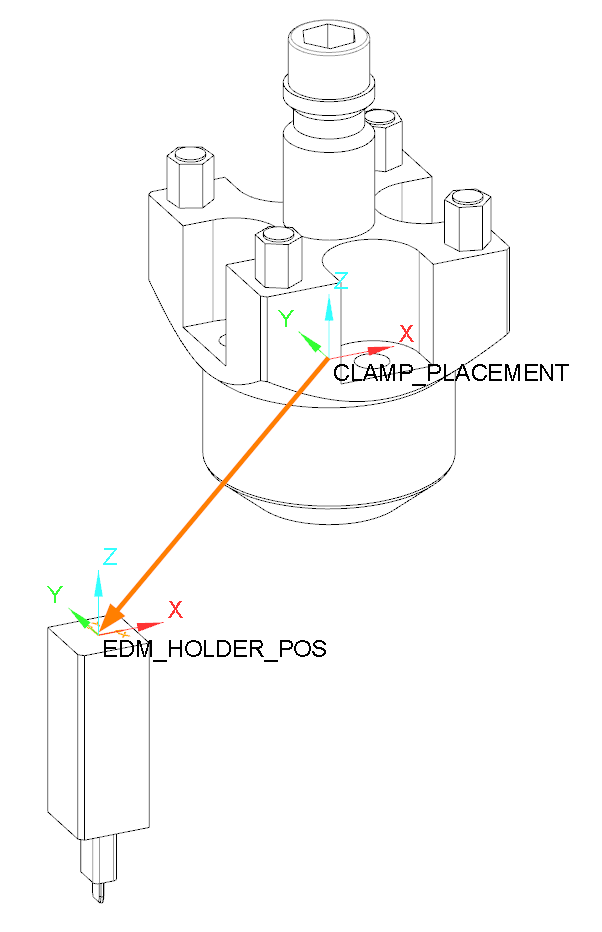 Z
Y
X
CLAMP_PLACEMENT
Z
Y
X
EDM_HOLDER_POS